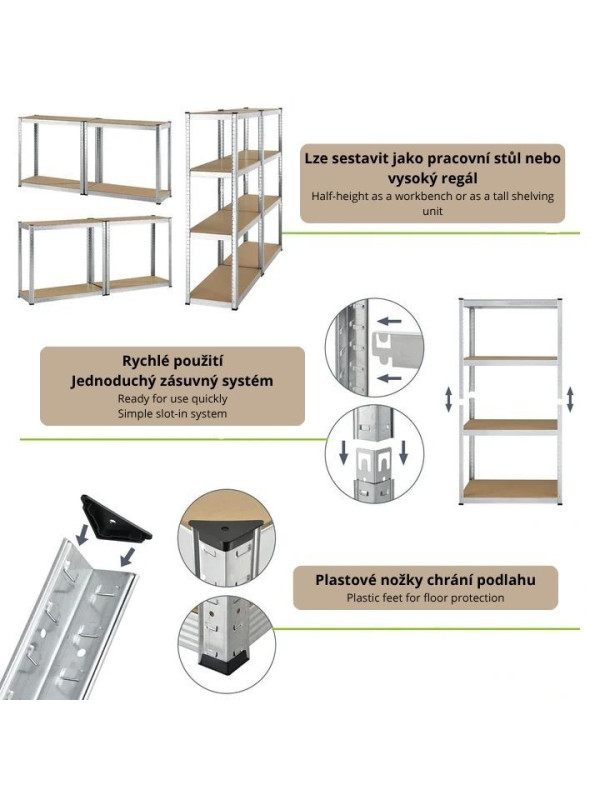 Lze sestavit jako pracovní stůl nebo vysoký regál
Half-height as a workbench or as a tall shelving unit

Rychlé použití
Jednoduchý zásuvný systém
Ready for use quickly
Simple slot-in system

Plastové nožky chrání podlahu
Plastic feet for floor protection