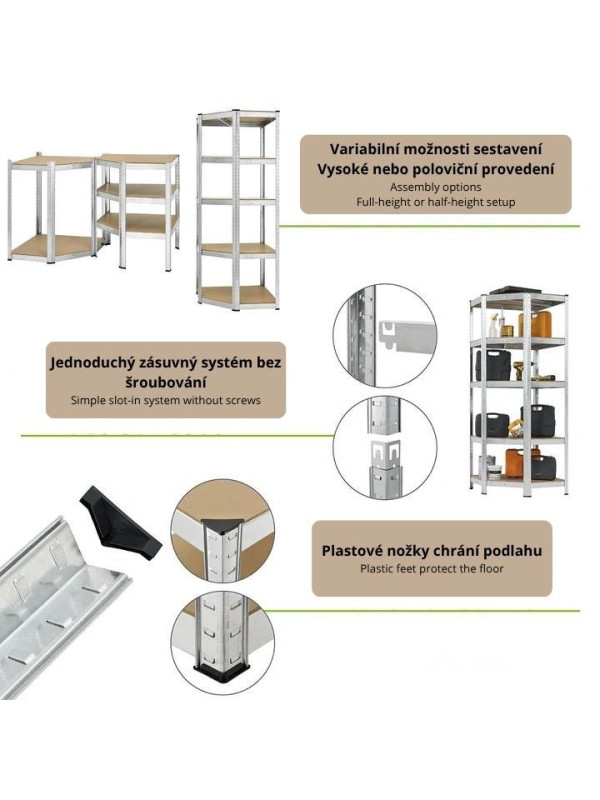 Variabilní možnosti sestavení
Vysoké nebo poloviční provedení
Assembly options
Full-height or half-height setup

Jednoduchý zásuvný systém bez šroubování
Simple slot-in system without screws

Plastové nožky chrání podlahu
Plastic feet protect the floor