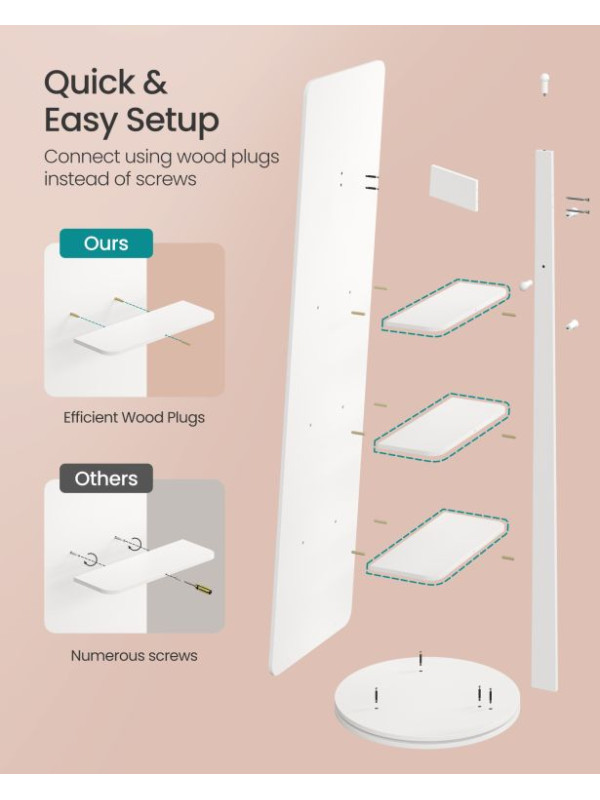 Quick & Easy Setup

Connect using wood plugs instead of screws

Ours

Efficient Wood Plugs

Others

Numerous screws