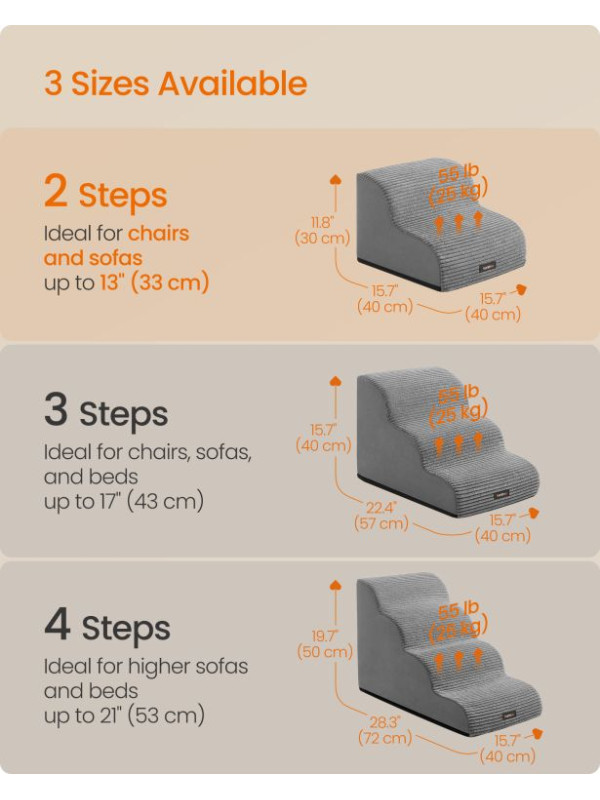 3 Sizes Available

2 Steps
Ideal for chairs and sofas up to 13" (33 cm)

55 lb (25 kg)
11.8" (30 cm)
15.7" (40 cm)
15.7" (40 cm)

3 Steps
Ideal for chairs, sofas, and beds up to 17" (43 cm)

55 lb (25 kg)
15.7" (40 cm)
22.4" (57 cm)
15.7" (40 cm)

4 Steps
Ideal for higher sofas and beds up to 21" (53 cm)

55 lb (25 kg)
19.7" (50 cm)
28.3" (72 cm)
15.7" (40 cm)