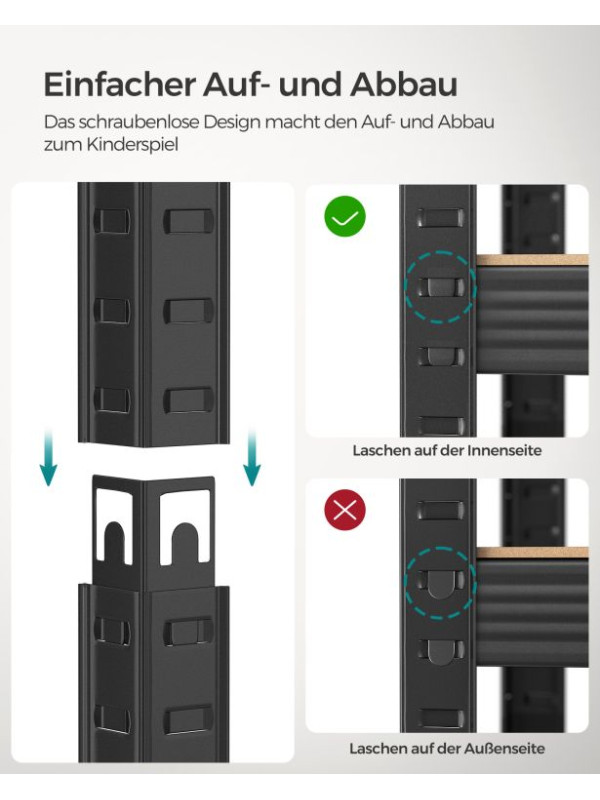 Einfacher Auf- und Abbau

Das schraubenlose Design macht den Auf- und Abbau zum Kinderspiel

Laschen auf der Innenseite

Laschen auf der Außenseite