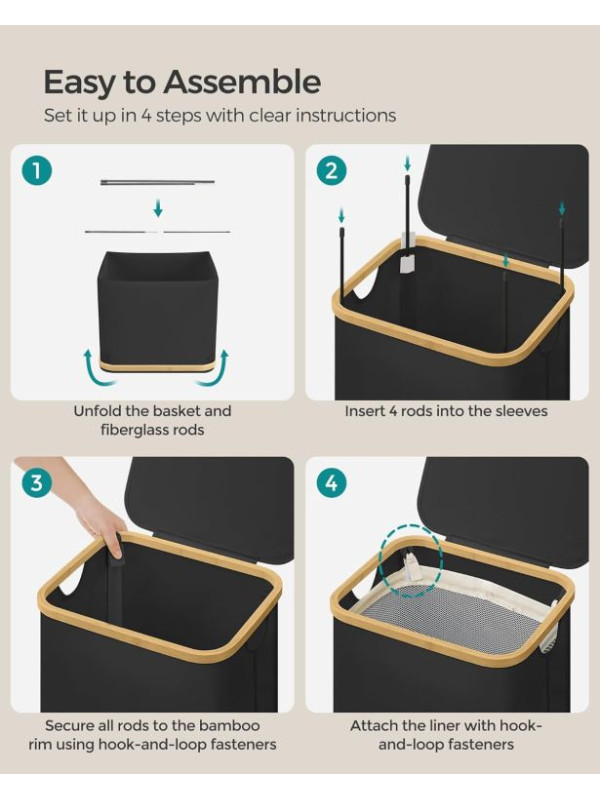 Easy to Assemble

Set it up in 4 steps with clear instructions

1

Unfold the basket and fiberglass rods

2

Insert 4 rods into the sleeves

3

Secure all rods to the bamboo rim using hook-and-loop fasteners

4

Attach the liner with hook-and-loop fasteners