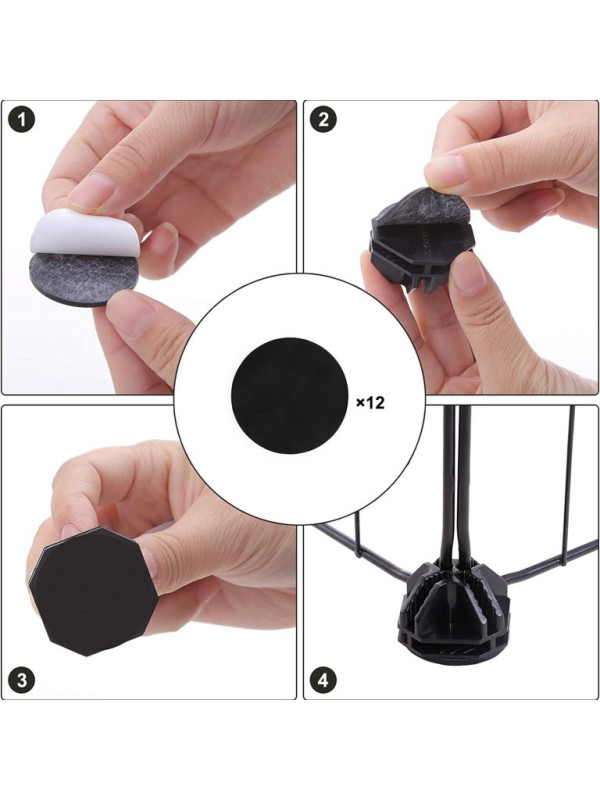 1
2
×12
3
4