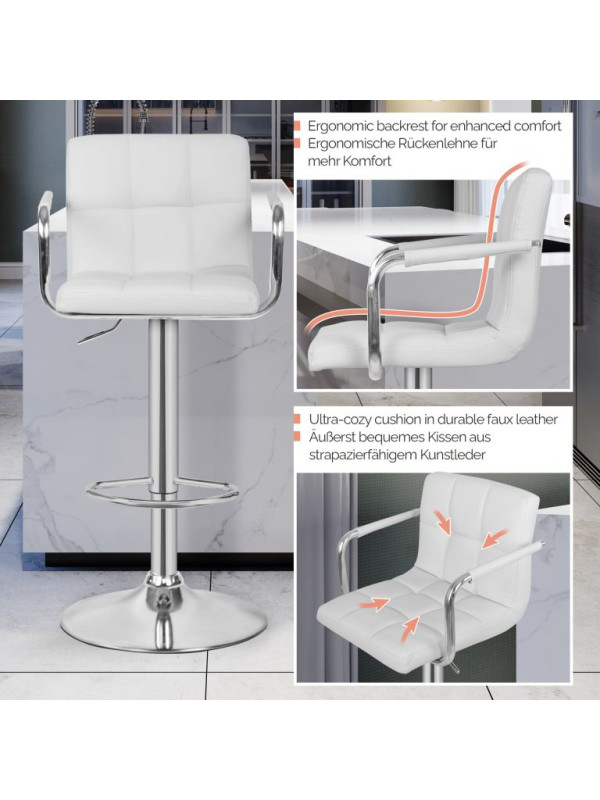 Ergonomic backrest for enhanced comfort
Ergonomische Rückenlehne für mehr Komfort

Ultra-cozy cushion in durable faux leather
Äußerst bequemes Kissen aus strapazierfähigem Kunstleder