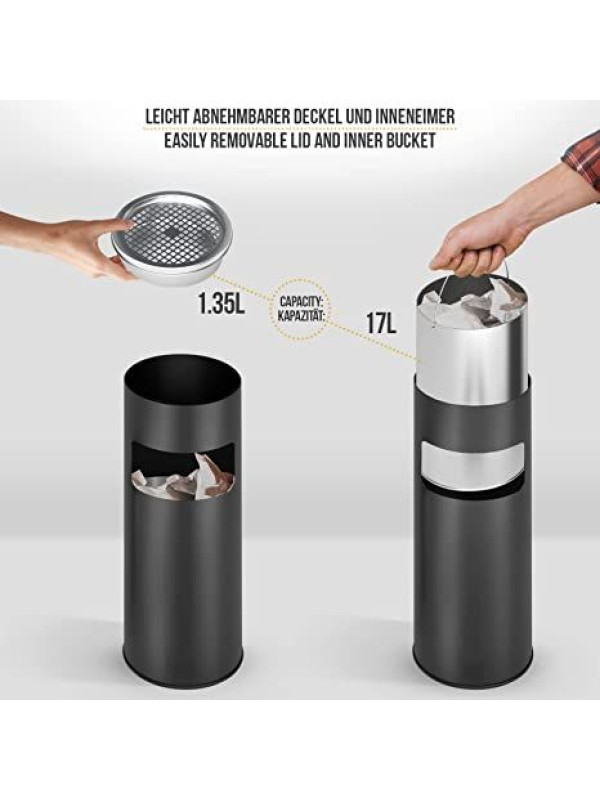 LEICHT ABNEHMBARER DECKEL UND INNENEIMER
EASILY REMOVABLE LID AND INNER BUCKET

1.35L

CAPACITY:
KAPAZITÄT:

17L