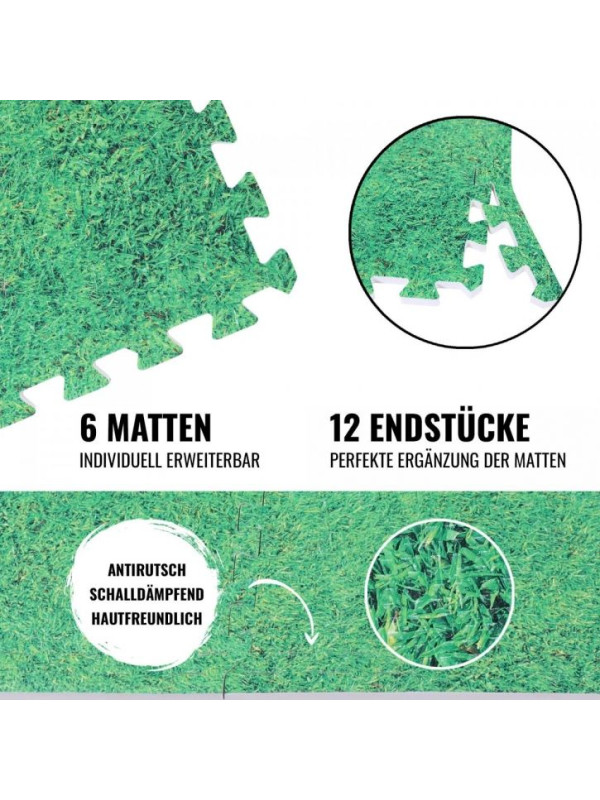 6 MATTEN
INDIVIDUELL ERWEITERBAR

12 ENDSTÜCKE
PERFEKTE ERGÄNZUNG DER MATTEN

ANTIRUTSCH
SCHALLDÄMPFEND
HAUTFREUNDLICH