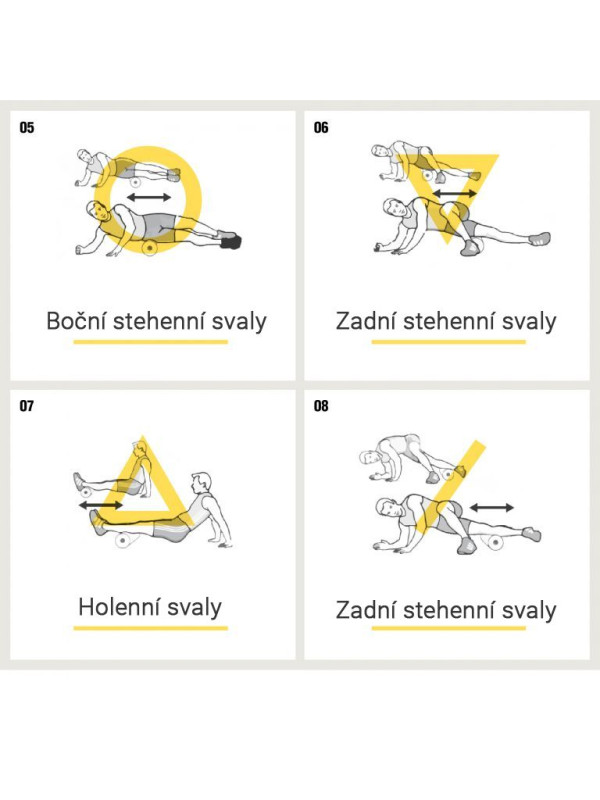 05

Boční stehenní svaly

06

Zadní stehenní svaly

07

Holenní svaly

08

Zadní stehenní svaly