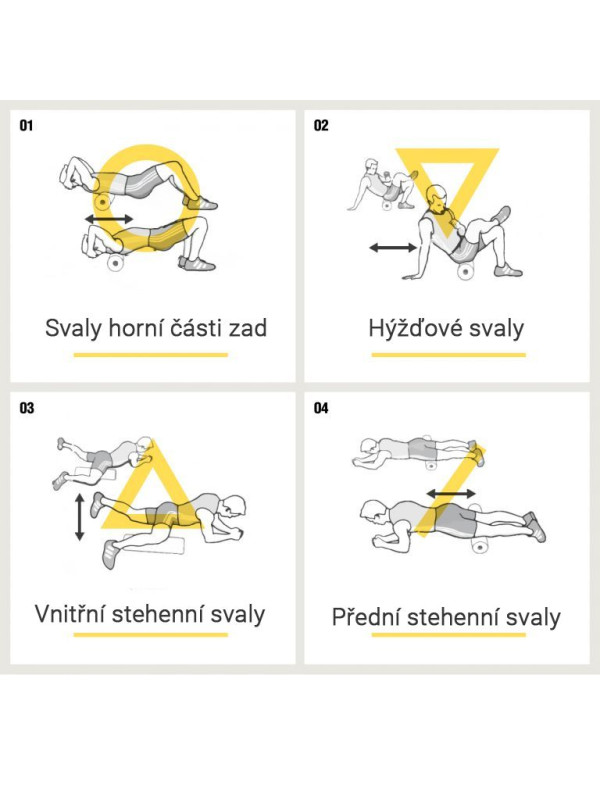 01

Svaly horní části zad

02

Hýžďové svaly

03

Vnitřní stehenní svaly

04

Přední stehenní svaly