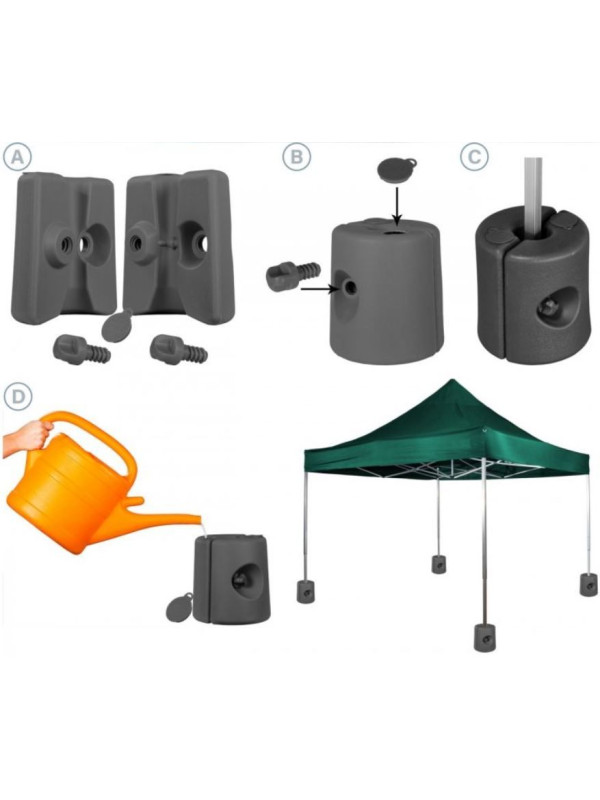 A

B

C

D