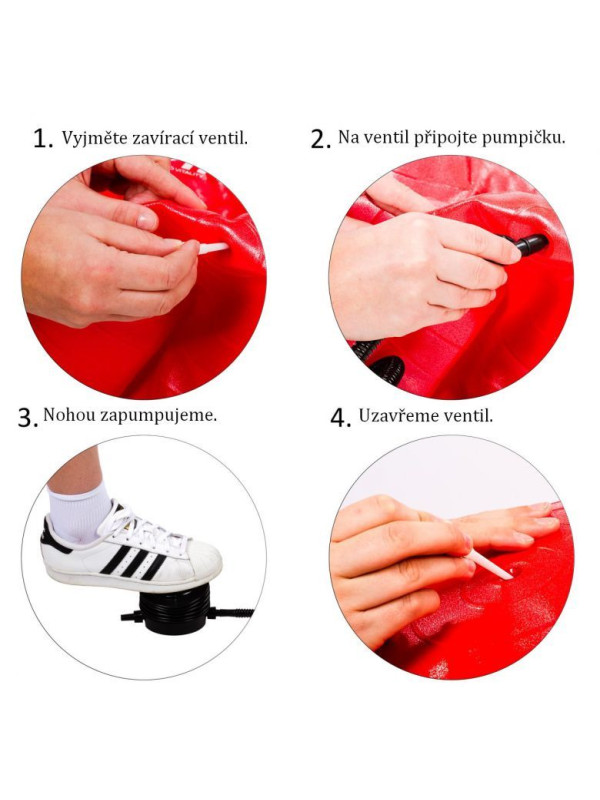 1. Vyjměte zavírací ventil.

2. Na ventil připojte pumpičku.

3. Nohou zapumpujeme.

4. Uzavřeme ventil.