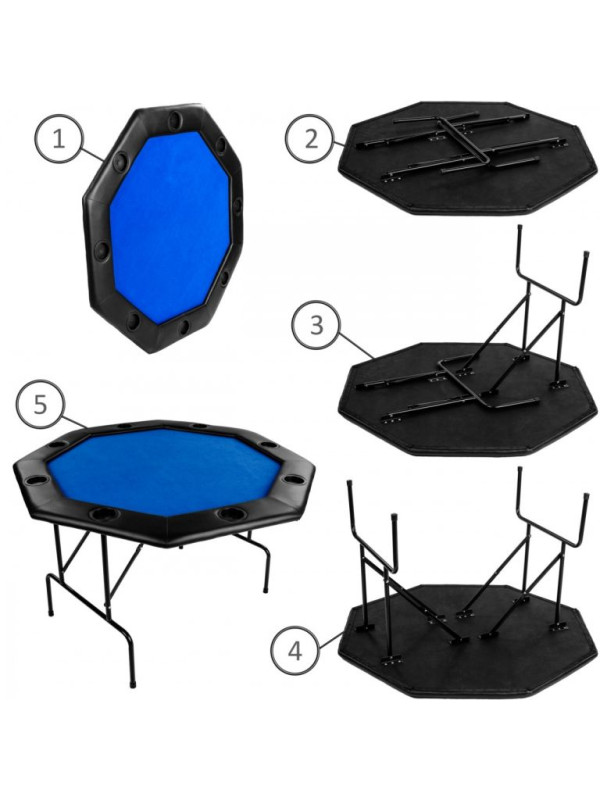 1
2
3
5
4