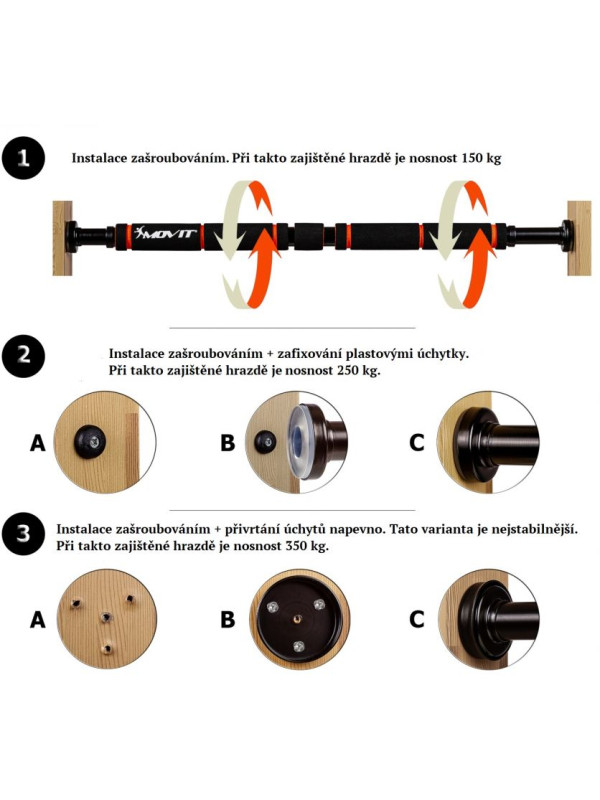 1

Instalace zašroubováním. Při takto zajištěné hrazdě je nosnost 150 kg

MOVIT

2

Instalace zašroubováním + zafixování plastovými úchytky.
Při takto zajištěné hrazdě je nosnost 250 kg.

A

B

C

3

Instalace zašroubováním + přivrtání úchytů napevno. Tato varianta je nejstabilnější.
Při takto zajištěné hrazdě je nosnost 350 kg.

A

B

C