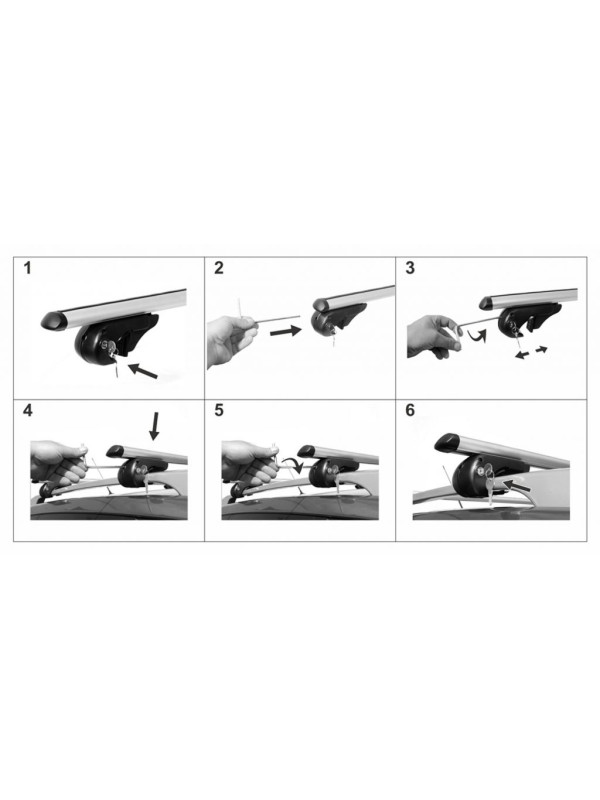 1
2
3
4
5
6