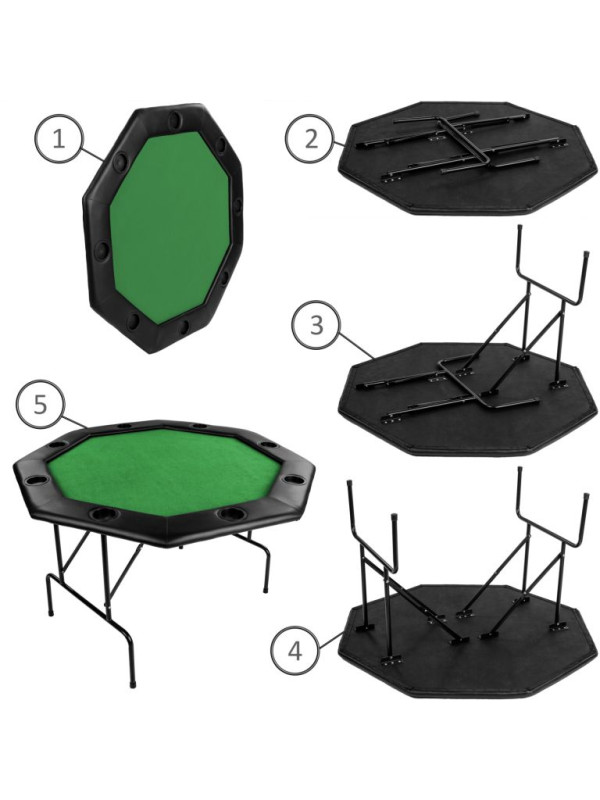 1
2
3
5
4