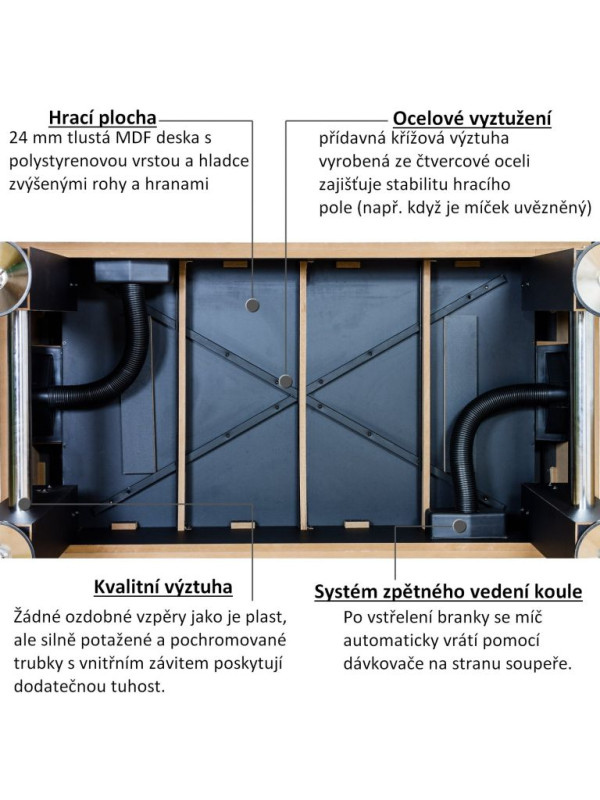 Hrací plocha
24 mm tlustá MDF deska s polystyrenovou vrstou a hladce zvýšenými rohy a hranami

Ocelové vyztužení
přídavná křížová výztuha vyrobená ze čtvercové oceli zajišťuje stabilitu hracího pole (např. když je míček uvězněný)

Kvalitní výztuha
Žádné ozdobné vzpěry jako je plast, ale silně potažené a pochromované trubky s vnitřním závitem poskytují dodatečnou tuhost.

Systém zpětného vedení koule
Po vstřelení branky se míč automaticky vrátí pomocí dávkovače na stranu soupeře.